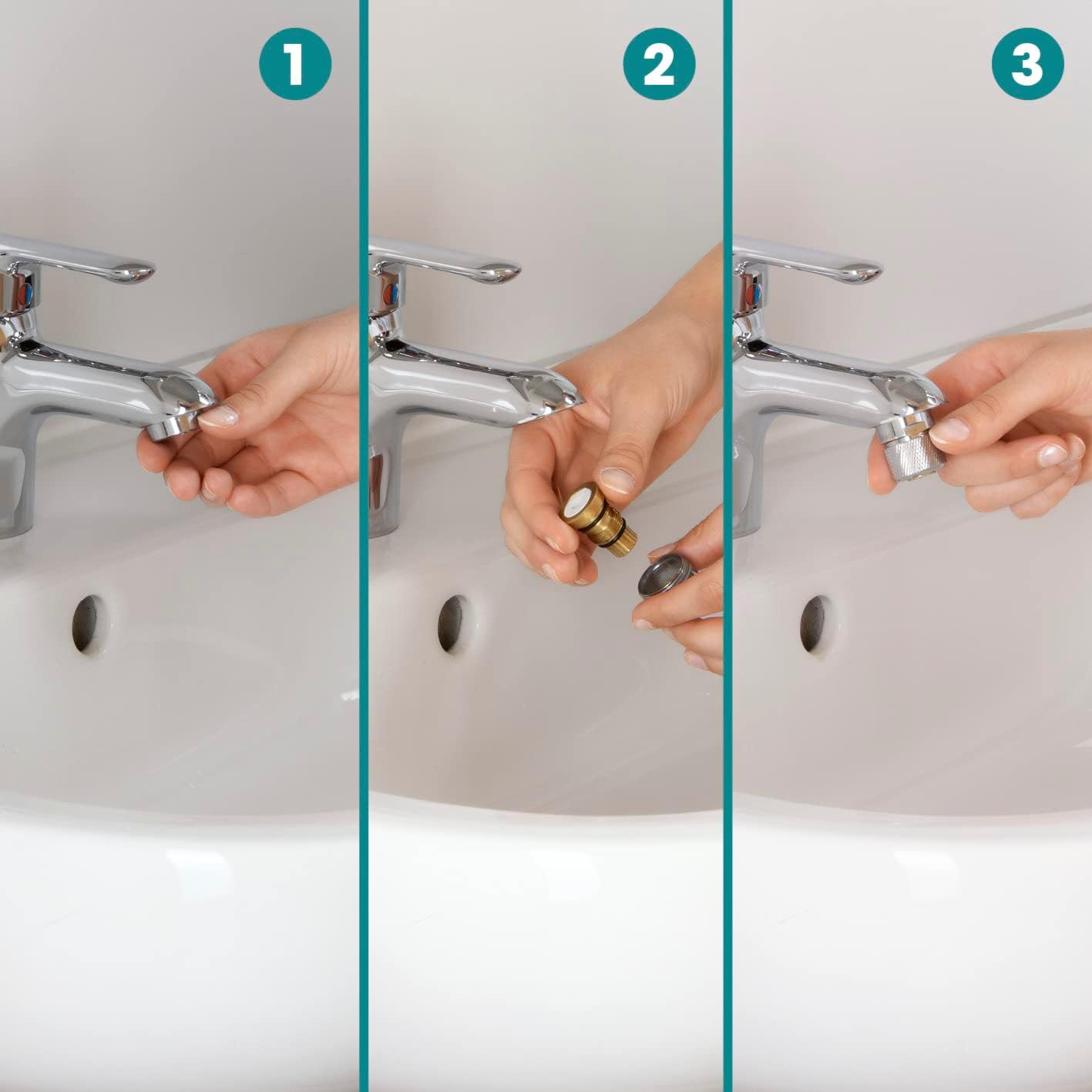 1

2

3